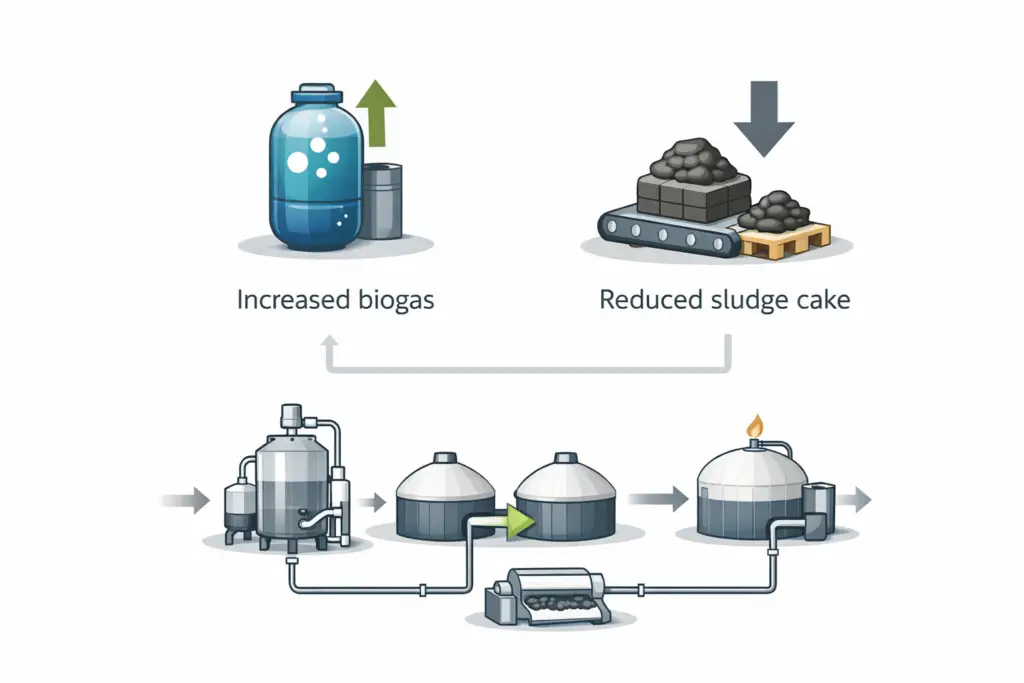 Increased biogas

Reduced sludge cake